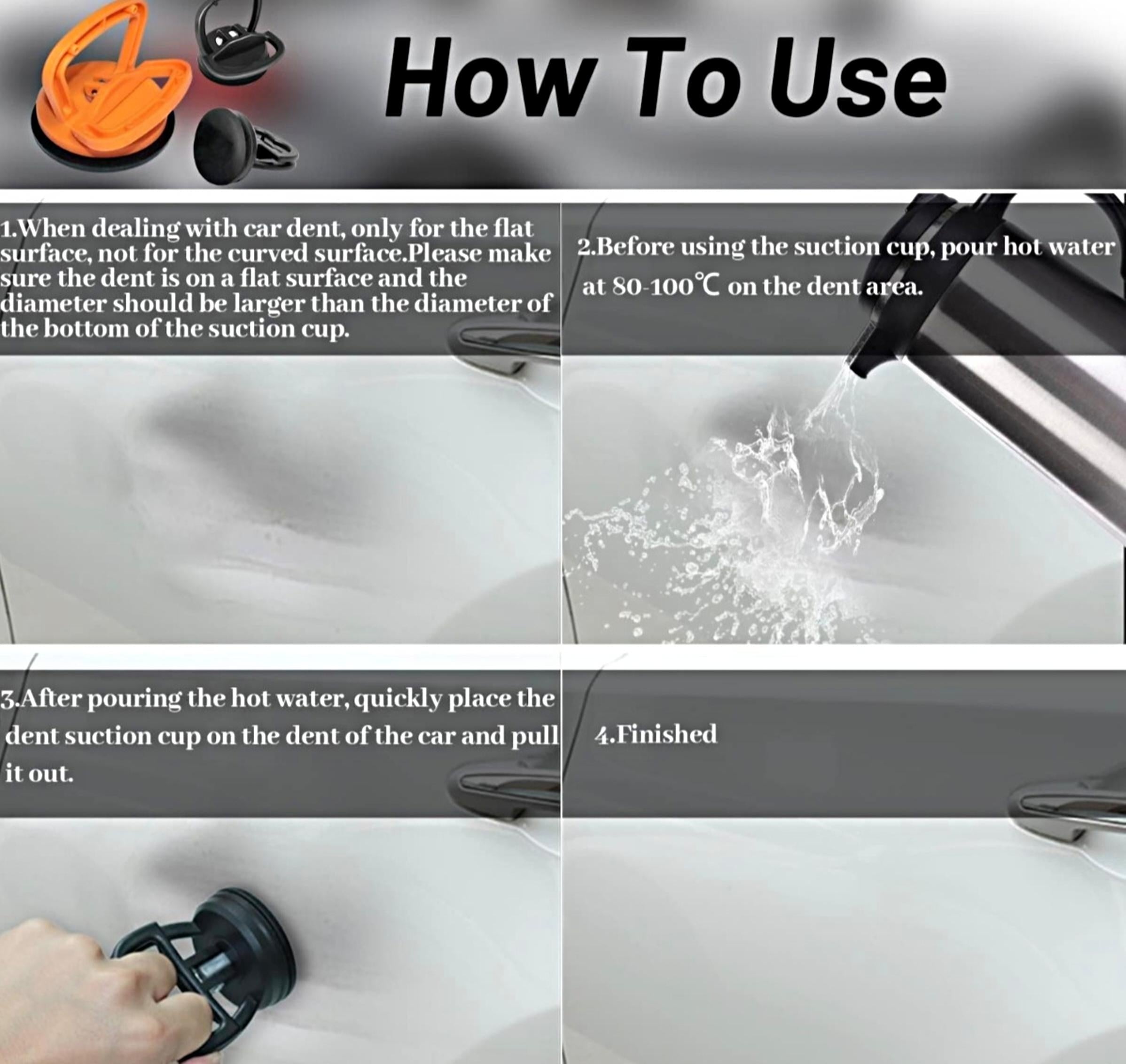 How To Use

1.When dealing with car dent, only for the flat surface, not for the curved surface.Please make sure the dent is on a flat surface and the diameter should be larger than the diameter of the bottom of the suction cup.

2.Before using the suction cup, pour hot water at 80-100℃ on the dent area.

3.After pouring the hot water, quickly place the dent suction cup on the dent of the car and pull it out.

4.Finished