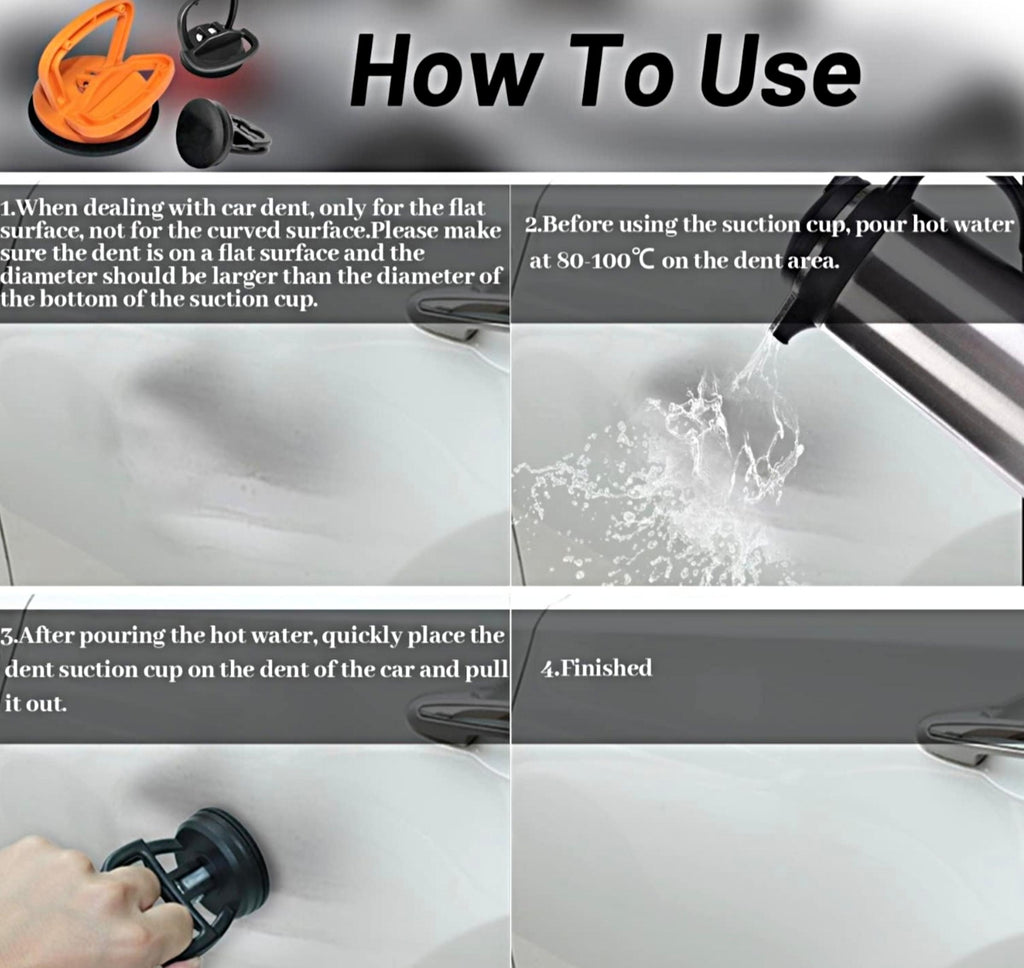 How To Use

1.When dealing with car dent, only for the flat surface, not for the curved surface.Please make sure the dent is on a flat surface and the diameter should be larger than the diameter of the bottom of the suction cup.

2.Before using the suction cup, pour hot water at 80-100℃ on the dent area.

3.After pouring the hot water, quickly place the dent suction cup on the dent of the car and pull it out.

4.Finished