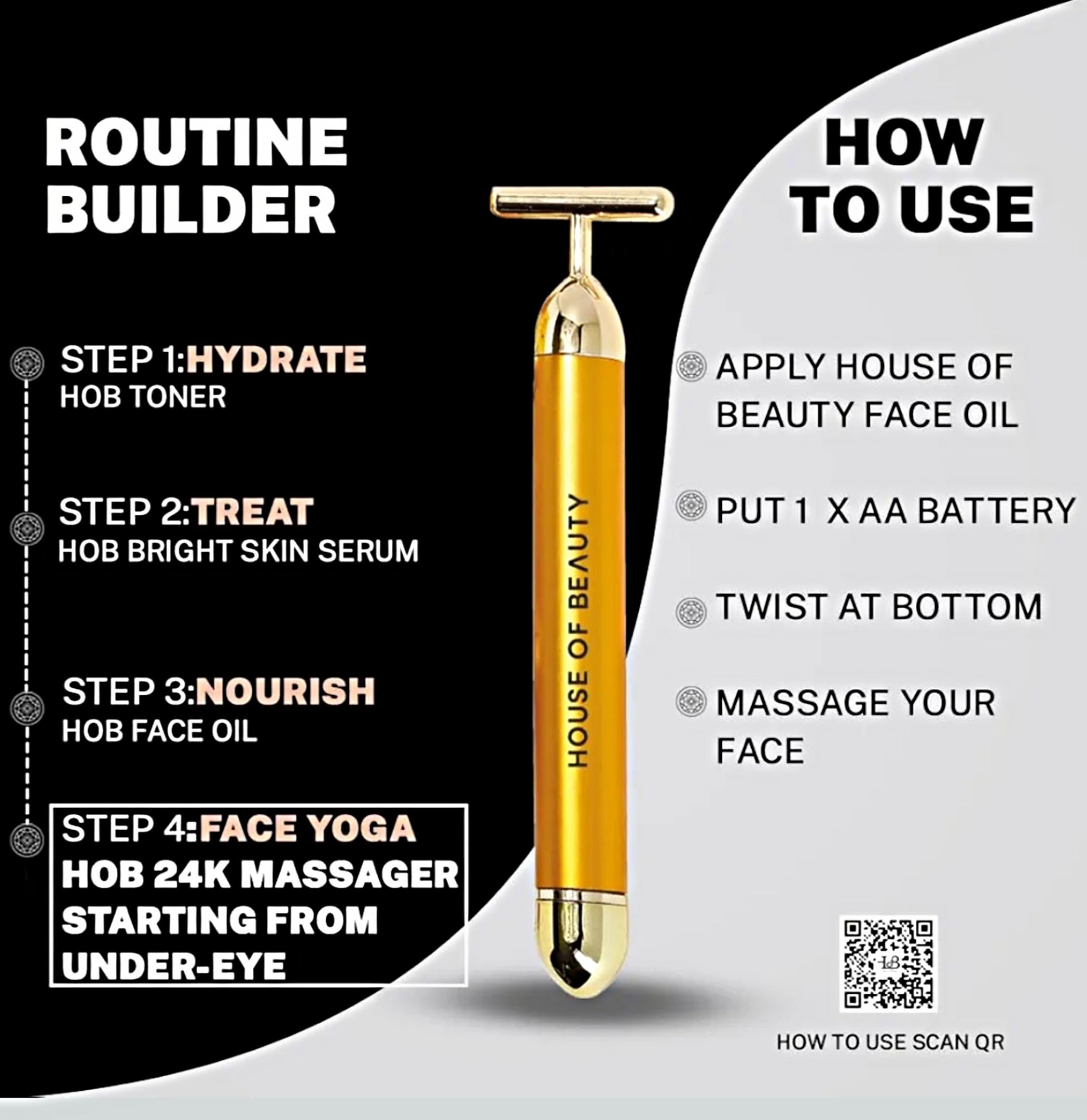 ROUTINE BUILDER

STEP 1:HYDRATE
HOB TONER

STEP 2:TREAT
HOB BRIGHT SKIN SERUM

STEP 3:NOURISH
HOB FACE OIL

STEP 4:FACE YOGA
HOB 24K MASSAGER STARTING FROM UNDER-EYE

HOUSE OF BEAUTY

HOW TO USE

APPLY HOUSE OF BEAUTY FACE OIL

PUT 1 X AA BATTERY

TWIST AT BOTTOM

MASSAGE YOUR FACE

HOW TO USE SCAN QR